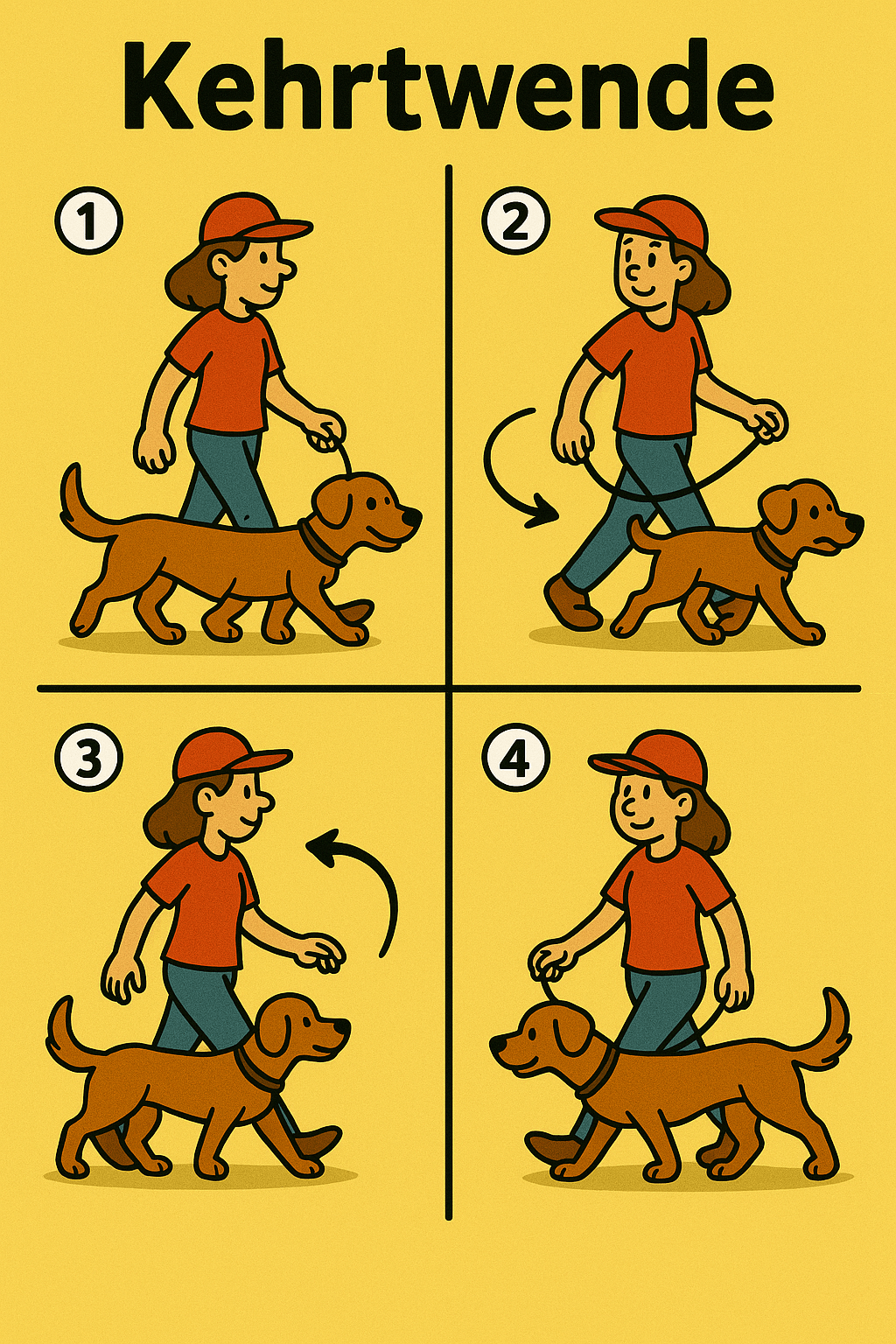 Kehrtwende

1

2

3

4