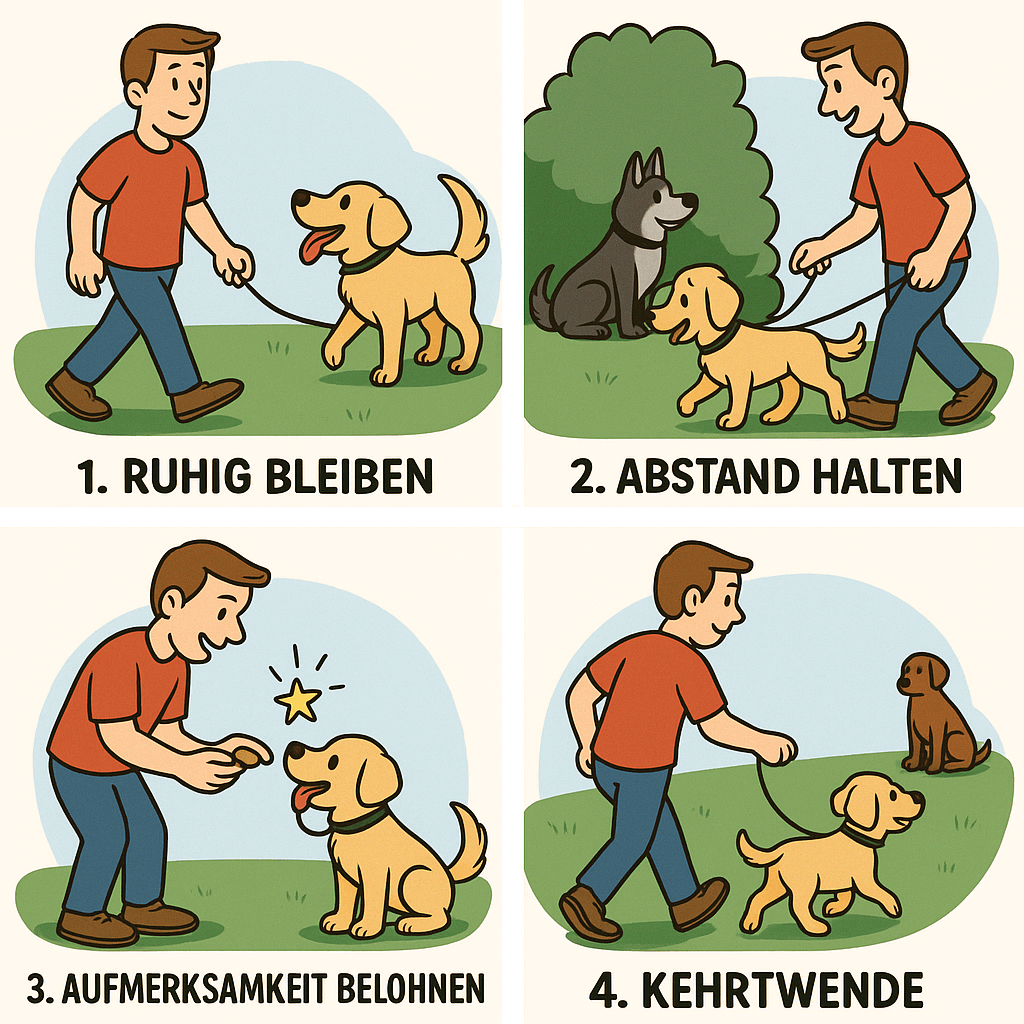 1. RUHIG BLEIBEN

2. ABSTAND HALTEN

3. AUFMERKSAMKEIT BELOHNEN

4. KEHRTWENDE